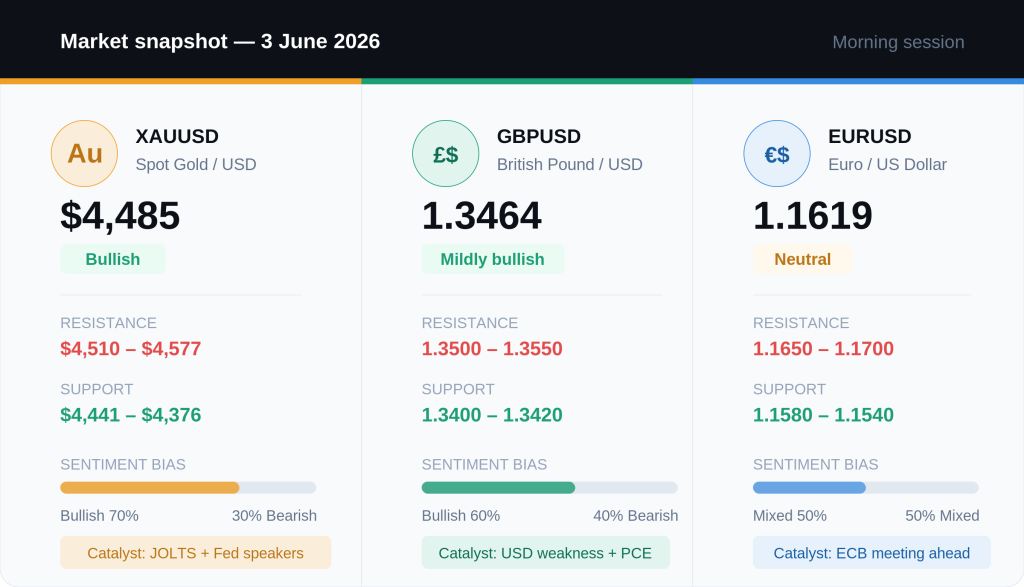 Market snapshot — 3 June 2026

Morning session

Au

XAUUSD
Spot Gold / USD

$4,485

Bullish

RESISTANCE
$4,510 – $4,577

SUPPORT
$4,441 – $4,376

SENTIMENT BIAS

Bullish 70% 30% Bearish

Catalyst: JOLTS + Fed speakers

£$

GBPUSD
British Pound / USD

1.3464

Mildly bullish

RESISTANCE
1.3500 – 1.3550

SUPPORT
1.3400 – 1.3420

SENTIMENT BIAS

Bullish 60% 40% Bearish

Catalyst: USD weakness + PCE

€$

EURUSD
Euro / US Dollar

1.1619

Neutral

RESISTANCE
1.1650 – 1.1700

SUPPORT
1.1580 – 1.1540

SENTIMENT BIAS

Mixed 50% 50% Mixed

Catalyst: ECB meeting ahead